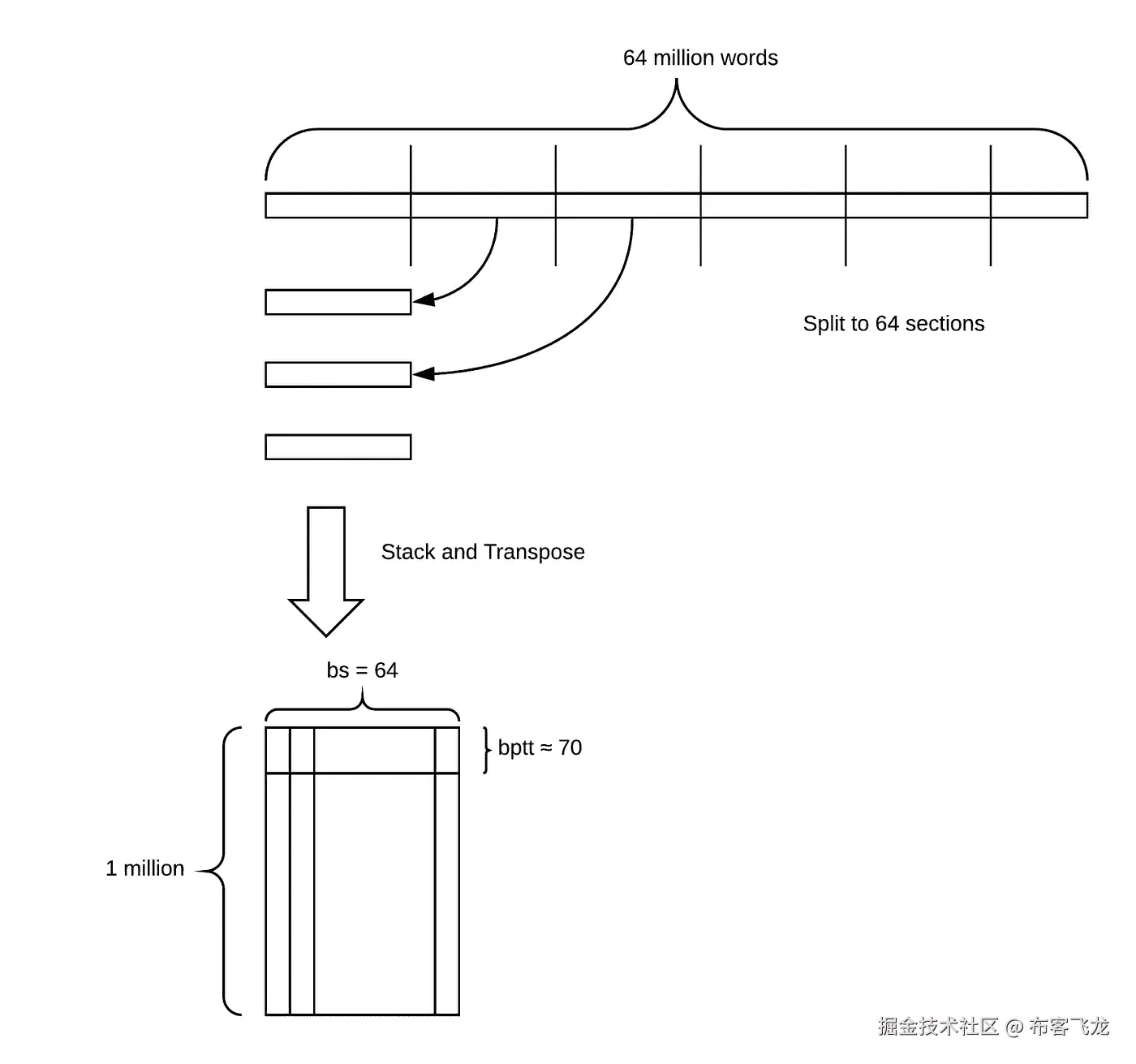 64 million words

Split to 64 sections

Stack and Transpose

bs = 64

bptt ≈ 70

1 million

掘金技术社区 @ 布客飞龙