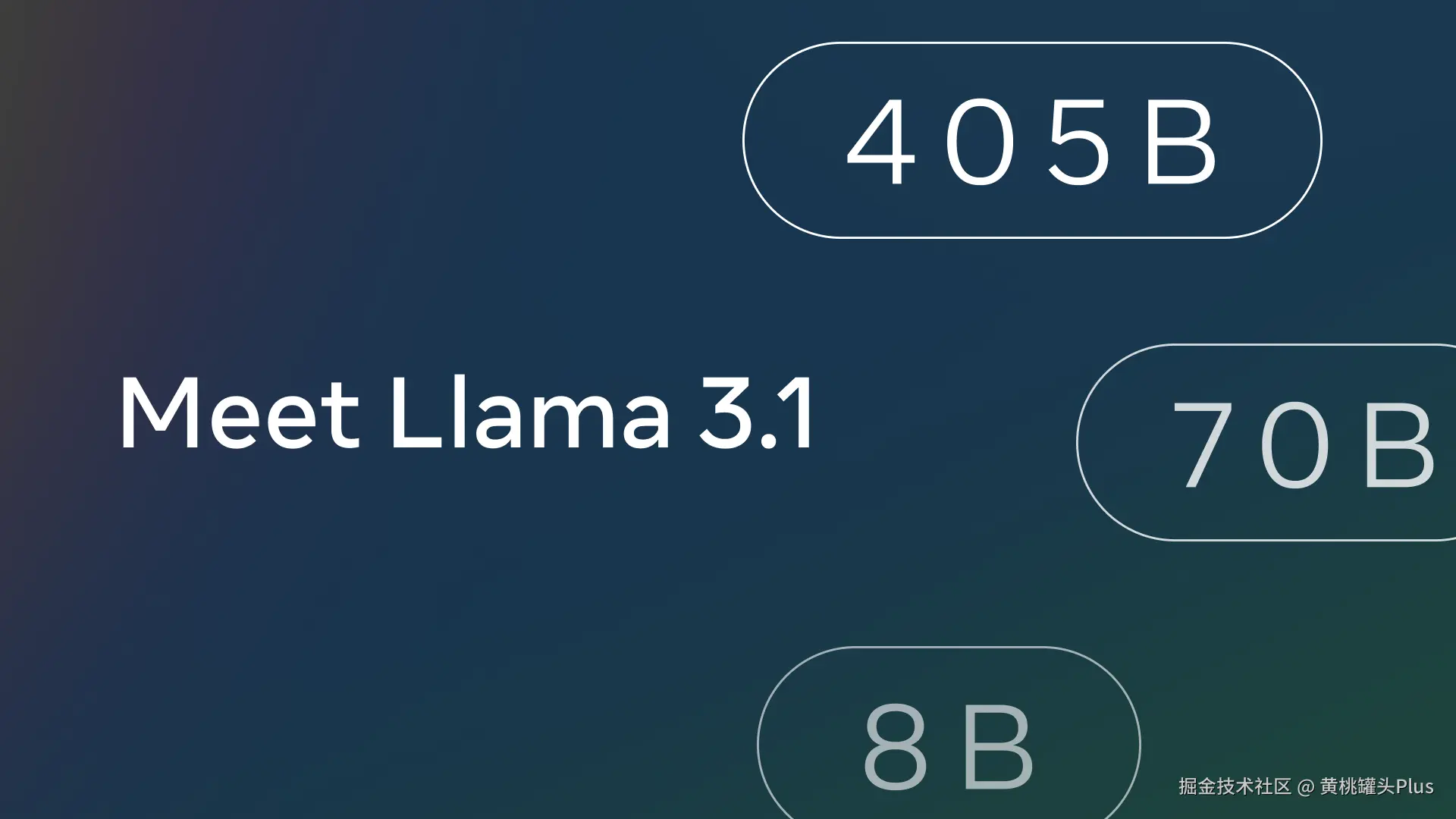 405B

Meet Llama 3.1

70B

8B

掘金技术社区 @ 黄桃罐头Plus