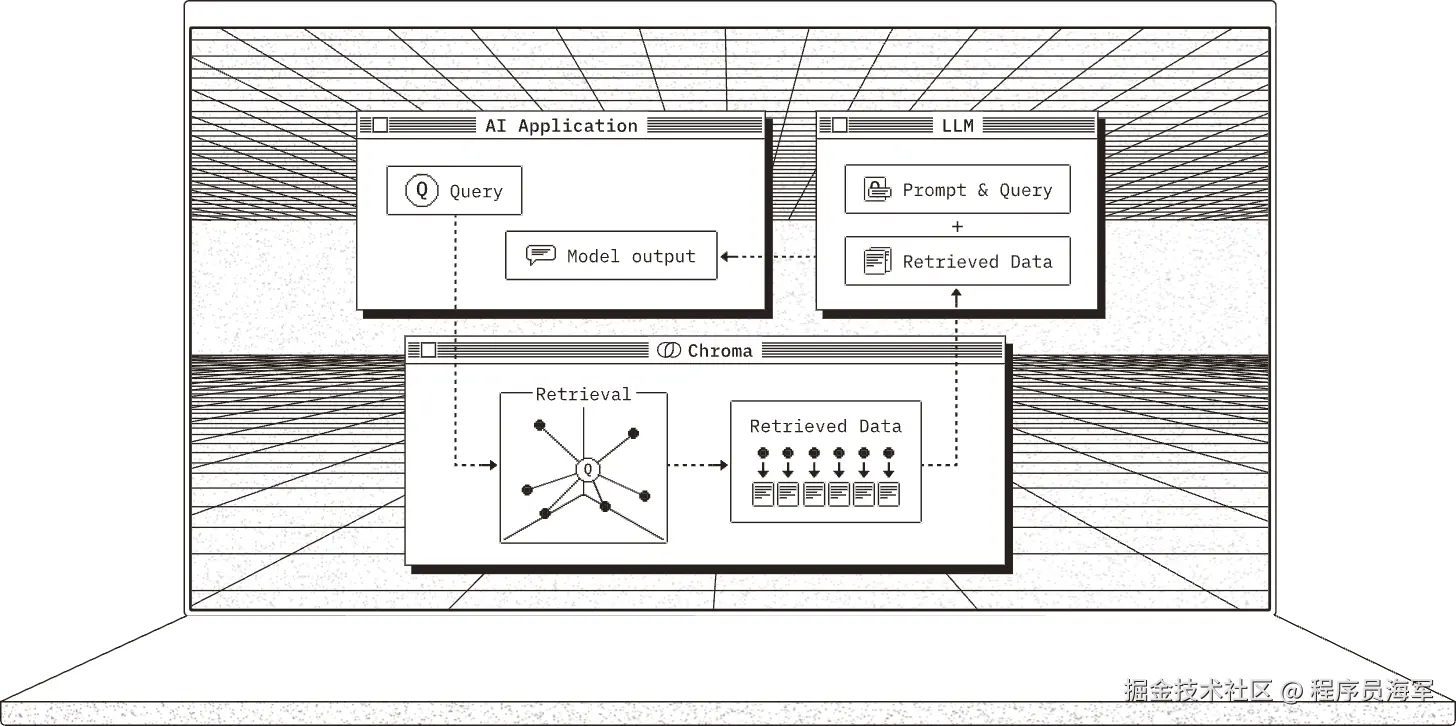 AI Application

Q Query

Model output

LLM

Prompt & Query

+

Retrieved Data

Chroma

Retrieval

Q

Retrieved Data

掘金技术社区 @ 程序员海军