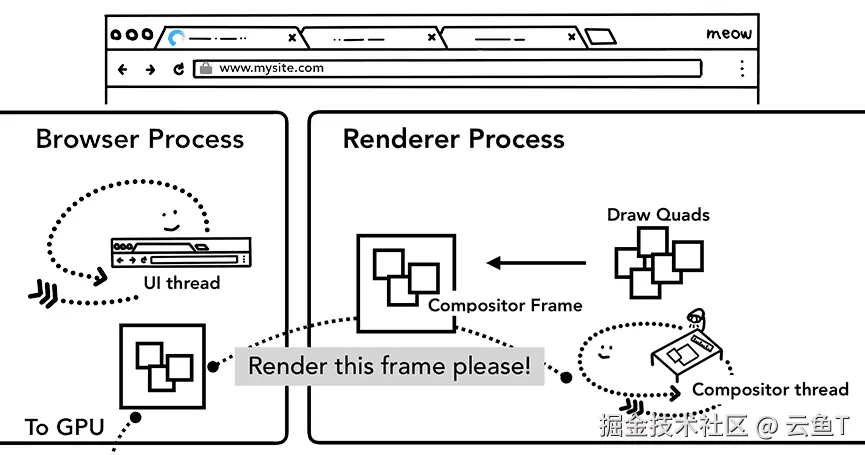 meow

www.mysite.com

Browser Process

UI thread

To GPU

Renderer Process

Draw Quads

Compositor Frame

Render this frame please!

Compositor thread

掘金技术社区 @ 云鱼T