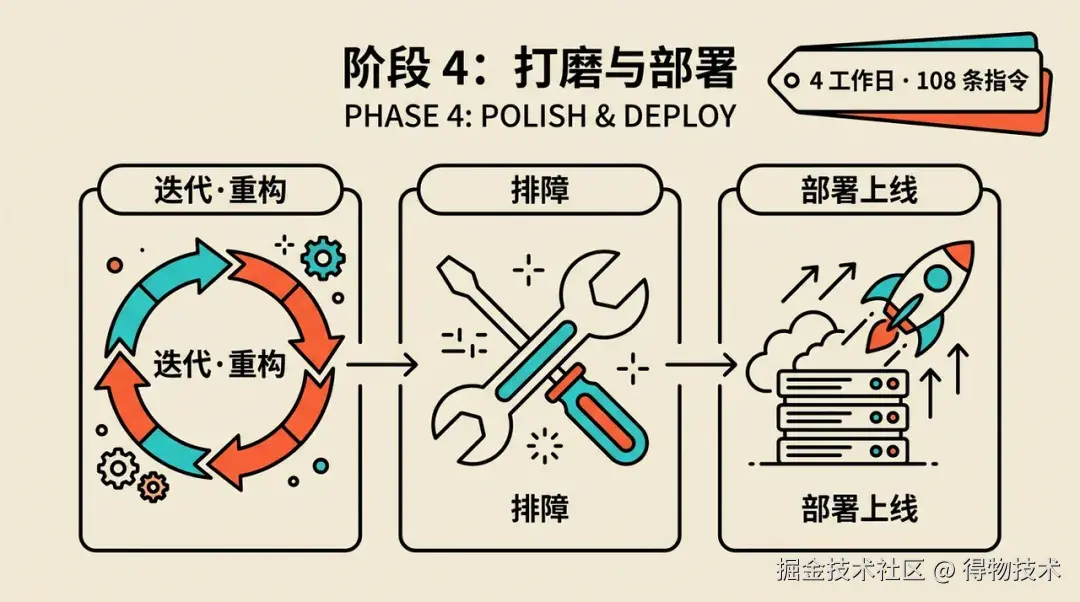 阶段 4：打磨与部署
PHASE 4: POLISH & DEPLOY

4 工作日 · 108 条指令

迭代·重构

迭代·重构

排障

排障

部署上线

部署上线

掘金技术社区 @ 得物技术