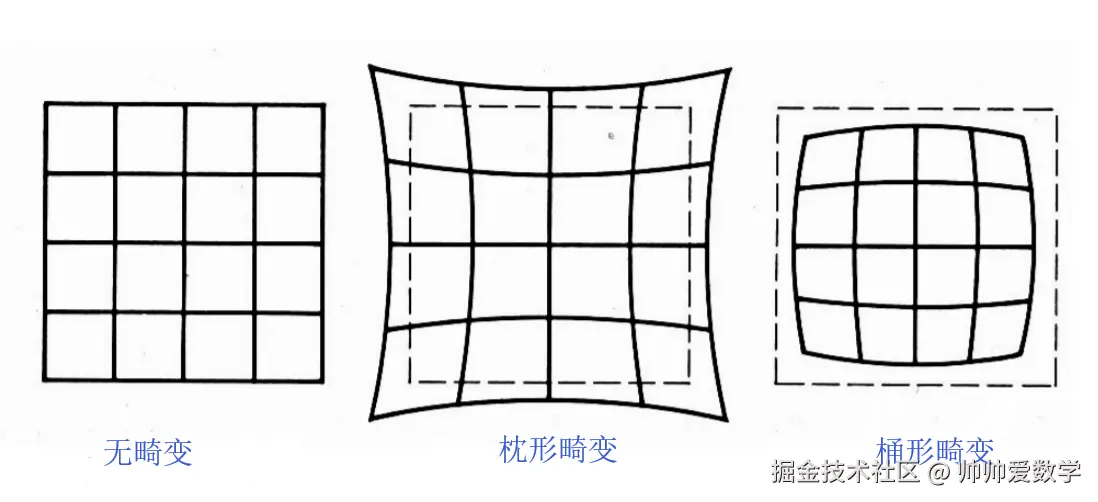 无畸变

枕形畸变

桶形畸变

掘金技术社区 @ 帅帅爱数学