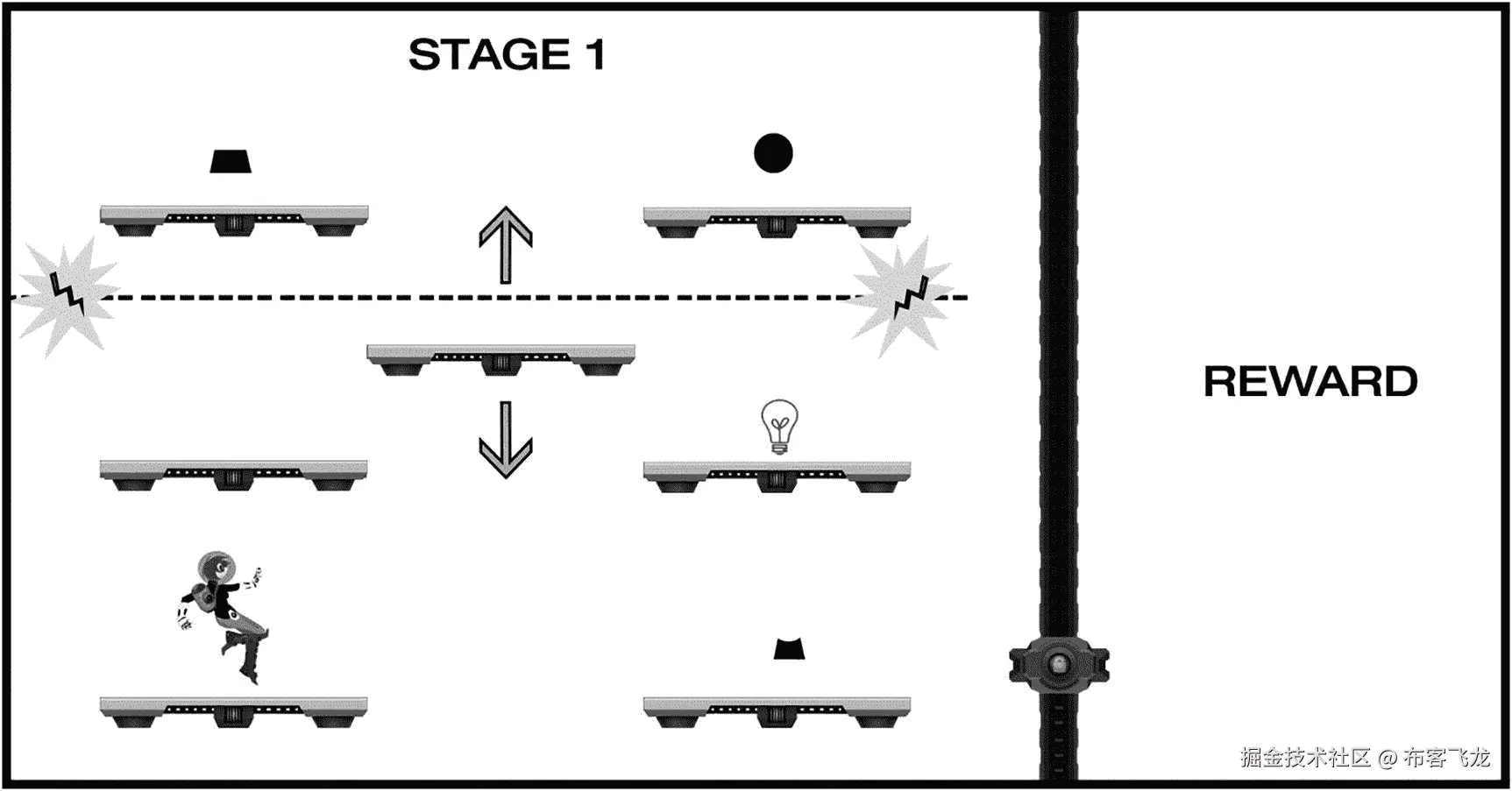 STAGE 1

REWARD

掘金技术社区 @ 布客飞龙