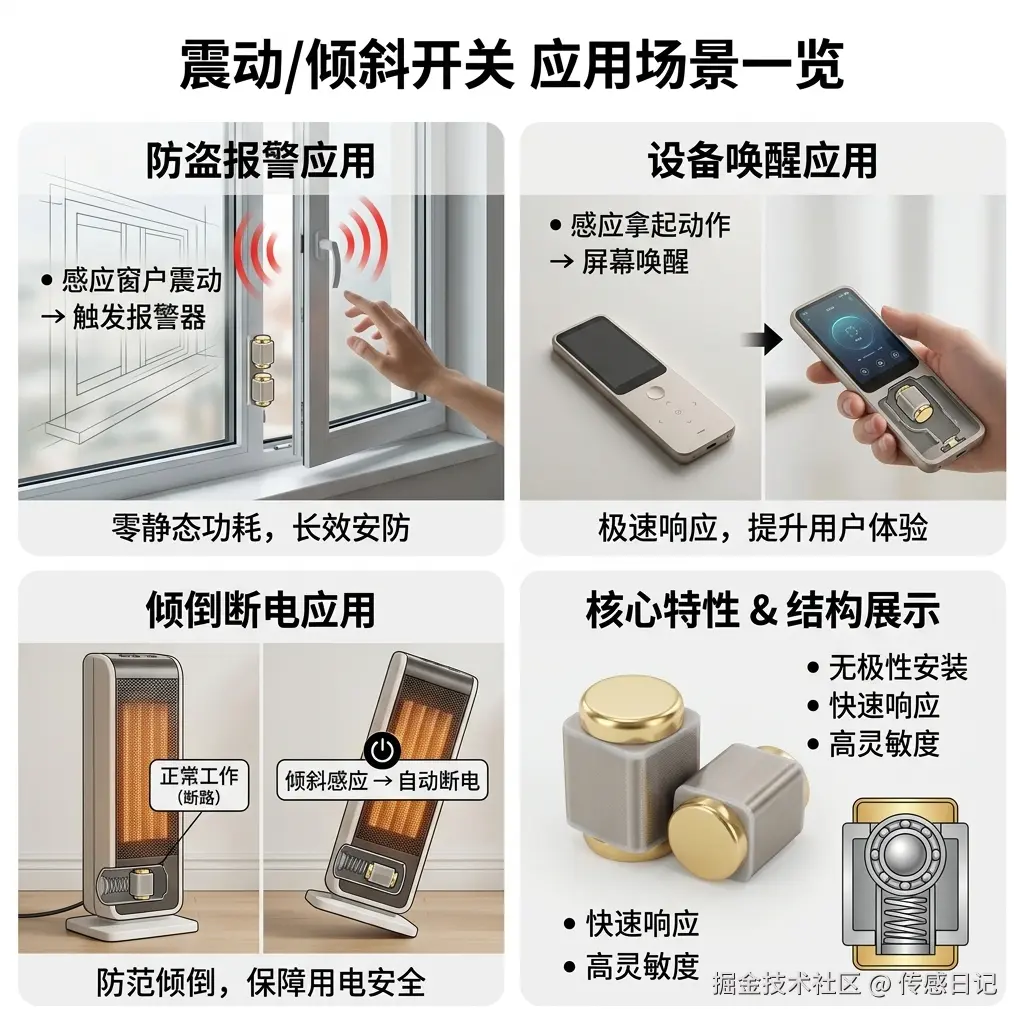 震动/倾斜开关 应用场景一览

防盗报警应用

• 感应窗户震动
→ 触发报警器

零静态功耗，长效安防

设备唤醒应用

• 感应拿起动作
→ 屏幕唤醒

极速响应，提升用户体验

倾倒断电应用

正常工作
(断路)

倾斜感应 → 自动断电

防范倾倒，保障用电安全

核心特性 & 结构展示

• 无极性安装
• 快速响应
• 高灵敏度

• 快速响应
• 高灵敏度

掘金技术社区 @ 传感日记