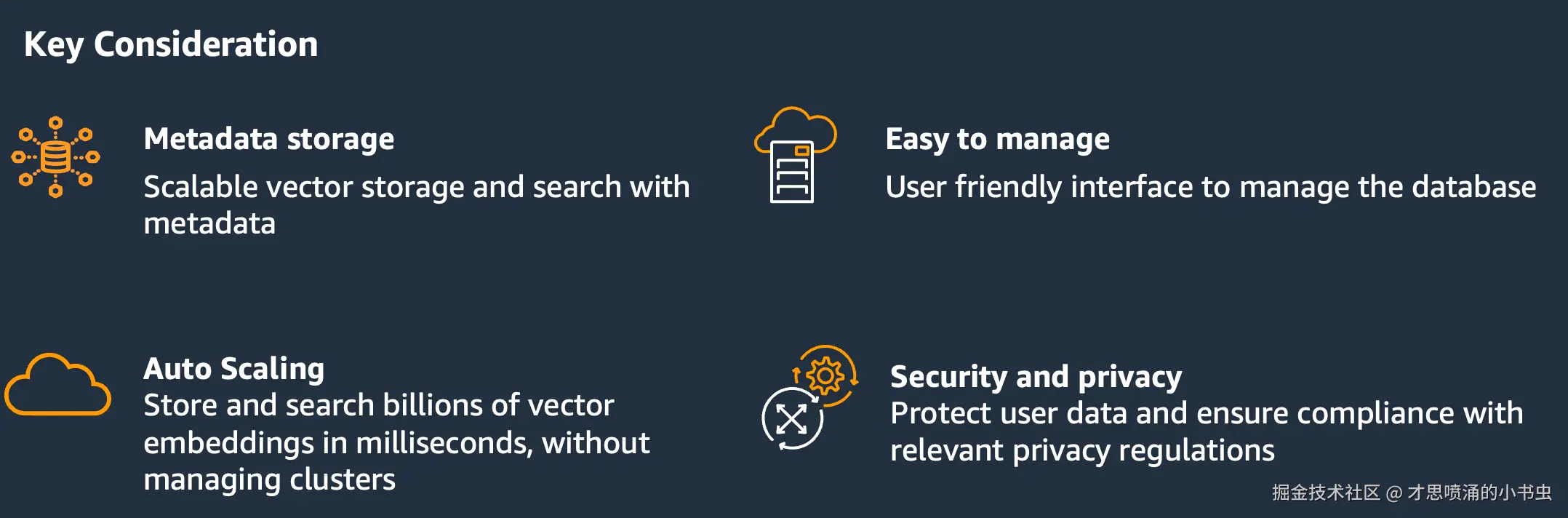 Key Consideration

Metadata storage

Scalable vector storage and search with metadata

Auto Scaling

Store and search billions of vector embeddings in milliseconds, without managing clusters

Easy to manage

User friendly interface to manage the database

Security and privacy

Protect user data and ensure compliance with relevant privacy regulations

掘金技术社区 @ 才思喷涌的小书虫