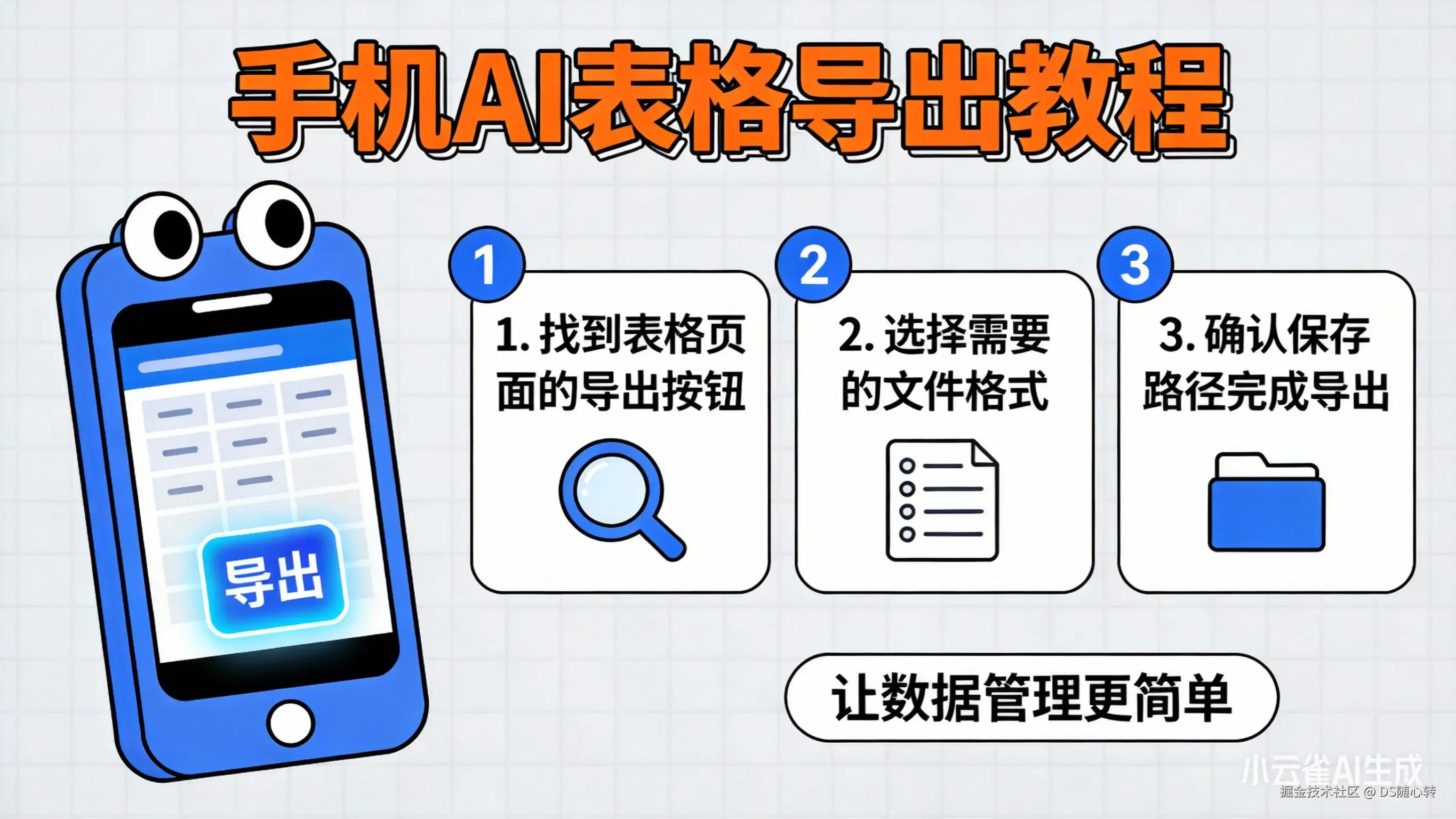 手机AI表格导出教程

导出

1

1. 找到表格页面的导出按钮

2

2. 选择需要的文件格式

3

3. 确认保存路径完成导出

让数据管理更简单

小云雀AI生成
掘金技术社区 @ DS随心转