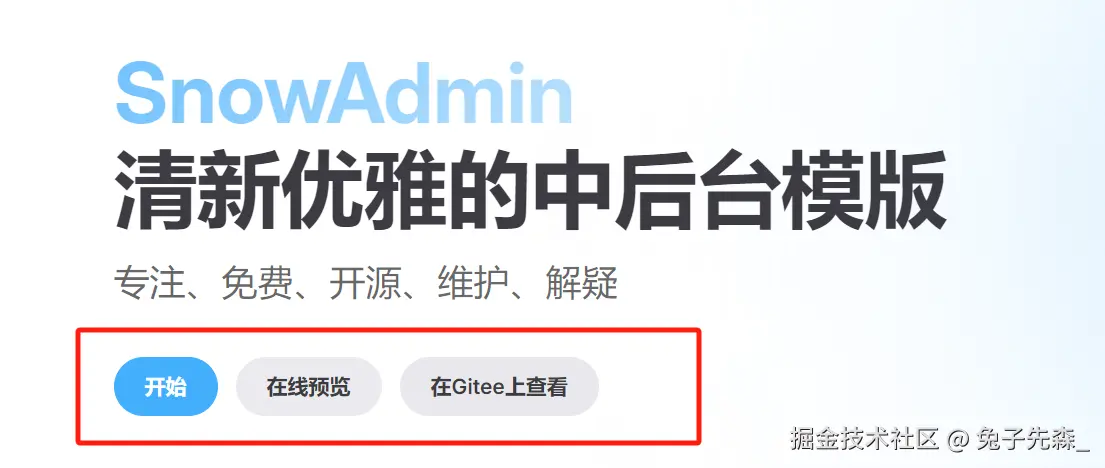 SnowAdmin
清新优雅的中后台模版

专注、免费、开源、维护、解疑

开始 在线预览 在Gitee上查看

掘金技术社区 @ 兔子先森_