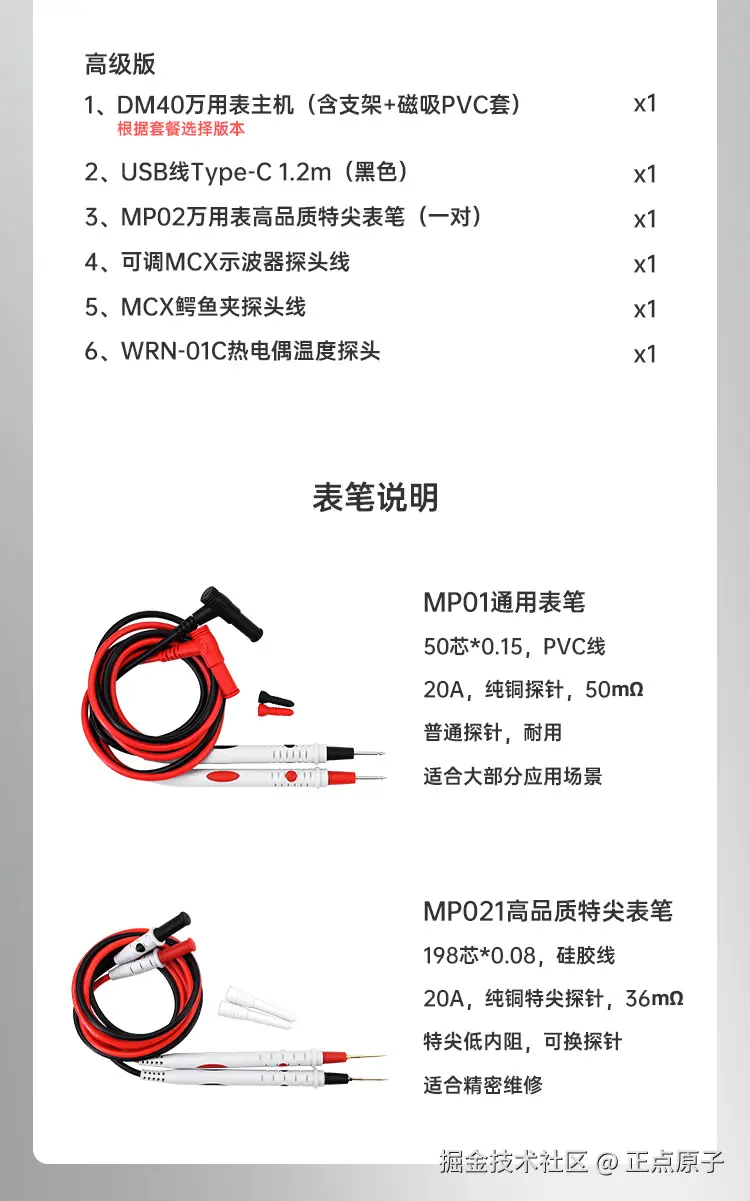 高级版

1、DM40万用表主机（含支架+磁吸PVC套） x1
根据套餐选择版本

2、USB线Type-C 1.2m（黑色） x1

3、MP02万用表高品质特尖表笔（一对） x1

4、可调MCX示波器探头线 x1

5、MCX鳄鱼夹探头线 x1

6、WRN-01C热电偶温度探头 x1

表笔说明

MP01通用表笔
50芯*0.15，PVC线
20A，纯铜探针，50mΩ
普通探针，耐用
适合大部分应用场景

MP021高品质特尖表笔
198芯*0.08，硅胶线
20A，纯铜特尖探针，36mΩ
特尖低内阻，可换探针
适合精密维修

掘金技术社区 @ 正点原子