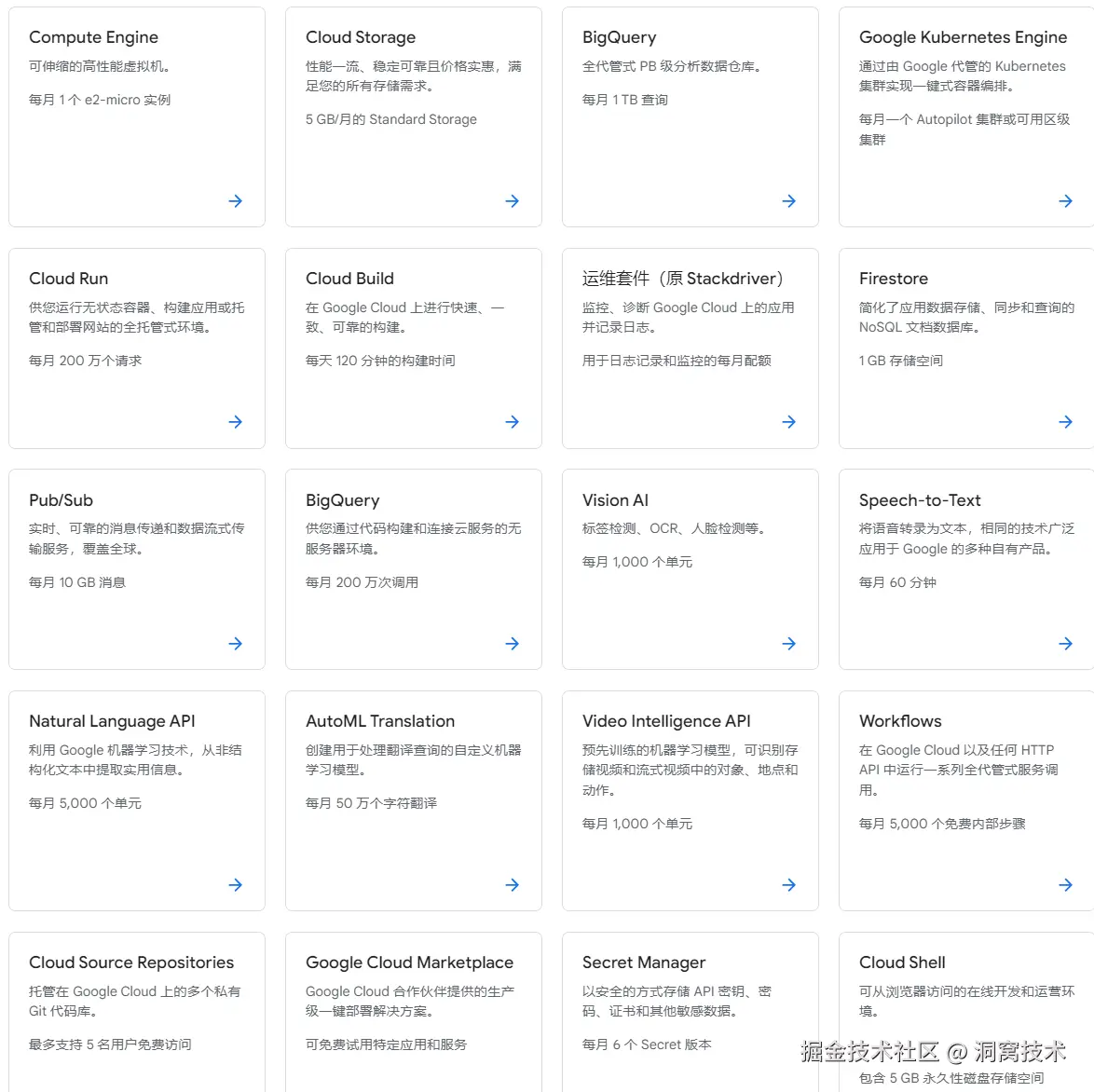 Compute Engine
可伸缩的高性能虚拟机。
每月 1 个 e2-micro 实例

Cloud Storage
性能一流、稳定可靠且价格实惠，满足您的所有存储需求。
5 GB/月的 Standard Storage

BigQuery
全代管式 PB 级分析数据仓库。
每月 1 TB 查询

Google Kubernetes Engine
通过由 Google 代管的 Kubernetes 集群实现一键式容器编排。
每月一个 Autopilot 集群或可用区级集群

Cloud Run
供您运行无状态容器、构建应用或托管和部署网站的全托管式环境。
每月 200 万个请求

Cloud Build
在 Google Cloud 上进行快速、一致、可靠的构建。
每天 120 分钟的构建时间

运维套件（原 Stackdriver）
监控、诊断 Google Cloud 上的应用并记录日志。
用于日志记录和监控的每月配额

Firestore
简化了应用数据存储、同步和查询的 NoSQL 文档数据库。
1 GB 存储空间

Pub/Sub
实时、可靠的消息传递和数据流式传输服务，覆盖全球。
每月 10 GB 消息

BigQuery
供您通过代码构建和连接云服务的无服务器环境。
每月 200 万次调用

Vision AI
标签检测、OCR、人脸检测等。
每月 1,000 个单元

Speech-to-Text
将语音转录为文本，相同的技术广泛应用于 Google 的多种自有产品。
每月 60 分钟

Natural Language API
利用 Google 机器学习技术，从非结构化文本中提取实用信息。
每月 5,000 个单元

AutoML Translation
创建用于处理翻译查询的自定义机器学习模型。
每月 50 万个字符翻译

Video Intelligence API
预先训练的机器学习模型，可识别存储视频和流式视频中的对象、地点和动作。
每月 1,000 个单元

Workflows
在 Google Cloud 以及任何 HTTP API 中运行一系列全代管式服务调用。
每月 5,000 个免费内部步骤

Cloud Source Repositories
托管在 Google Cloud 上的多个私有 Git 代码库。
最多支持 5 名用户免费访问

Google Cloud Marketplace
Google Cloud 合作伙伴提供的生产级一键部署解决方案。
可免费试用特定应用和服务

Secret Manager
以安全的方式存储 API 密钥、密码、证书和其他敏感数据。
每月 6 个 Secret 版本

Cloud Shell
可从浏览器访问的在线开发和运营环境。
包含 5 GB 永久性磁盘存储空间

掘金技术社区 @ 洞窝技术