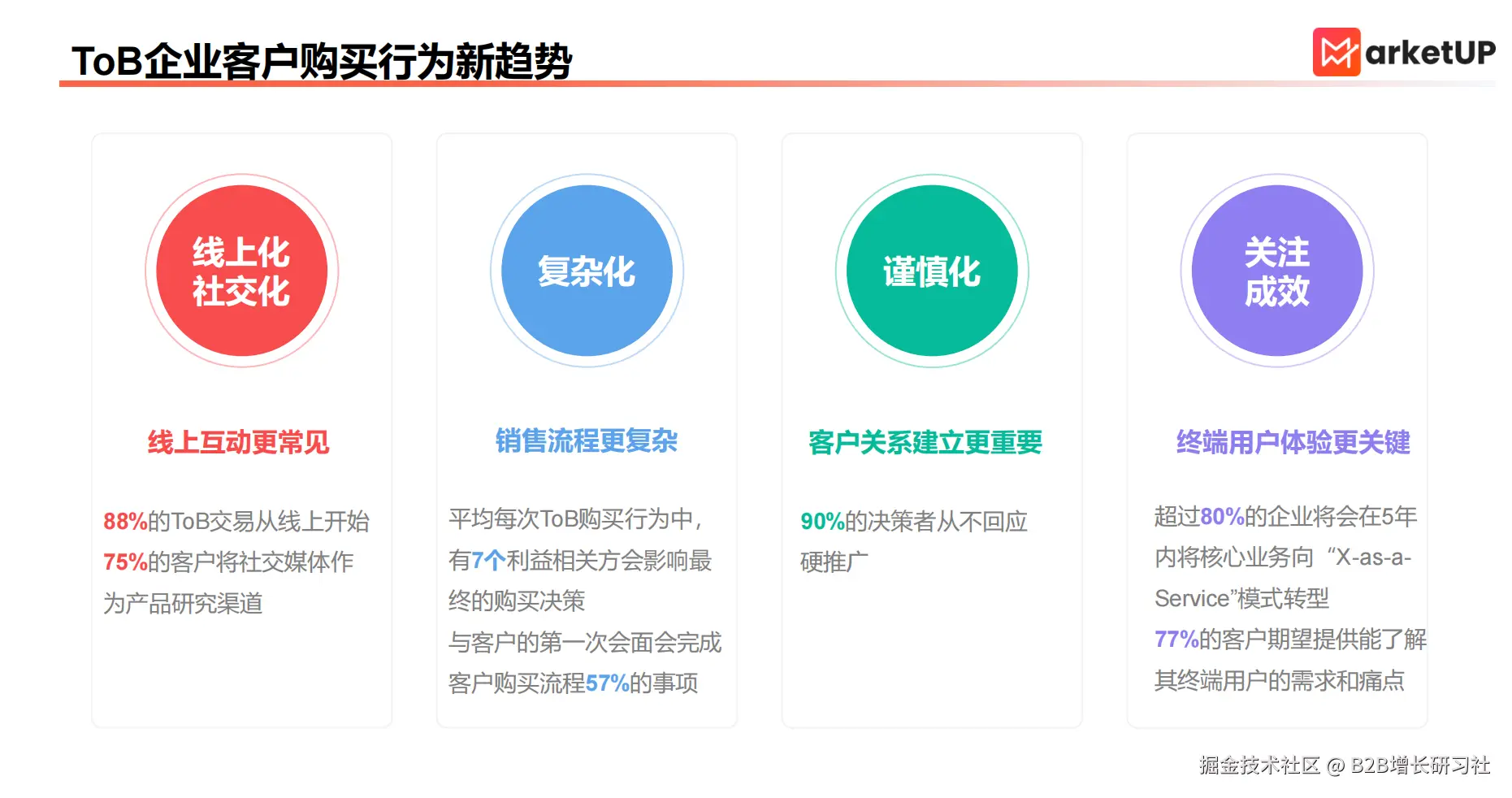 ToB企业客户购买行为新趋势

MarketUP

线上化
社交化

线上互动更常见

88%的ToB交易从线上开始
75%的客户将社交媒体作为产品研究渠道

复杂化

销售流程更复杂

平均每次ToB购买行为中，有7个利益相关方会影响最终的购买决策
与客户的第一次会面会完成客户购买流程57%的事项

谨慎化

客户关系建立更重要

90%的决策者从不回应硬推广

关注
成效

终端用户体验更关键

超过80%的企业将会在5年内将核心业务向“X-as-a-Service”模式转型
77%的客户期望提供能了解其终端用户的需求和痛点

掘金技术社区 @ B2B增长研习社