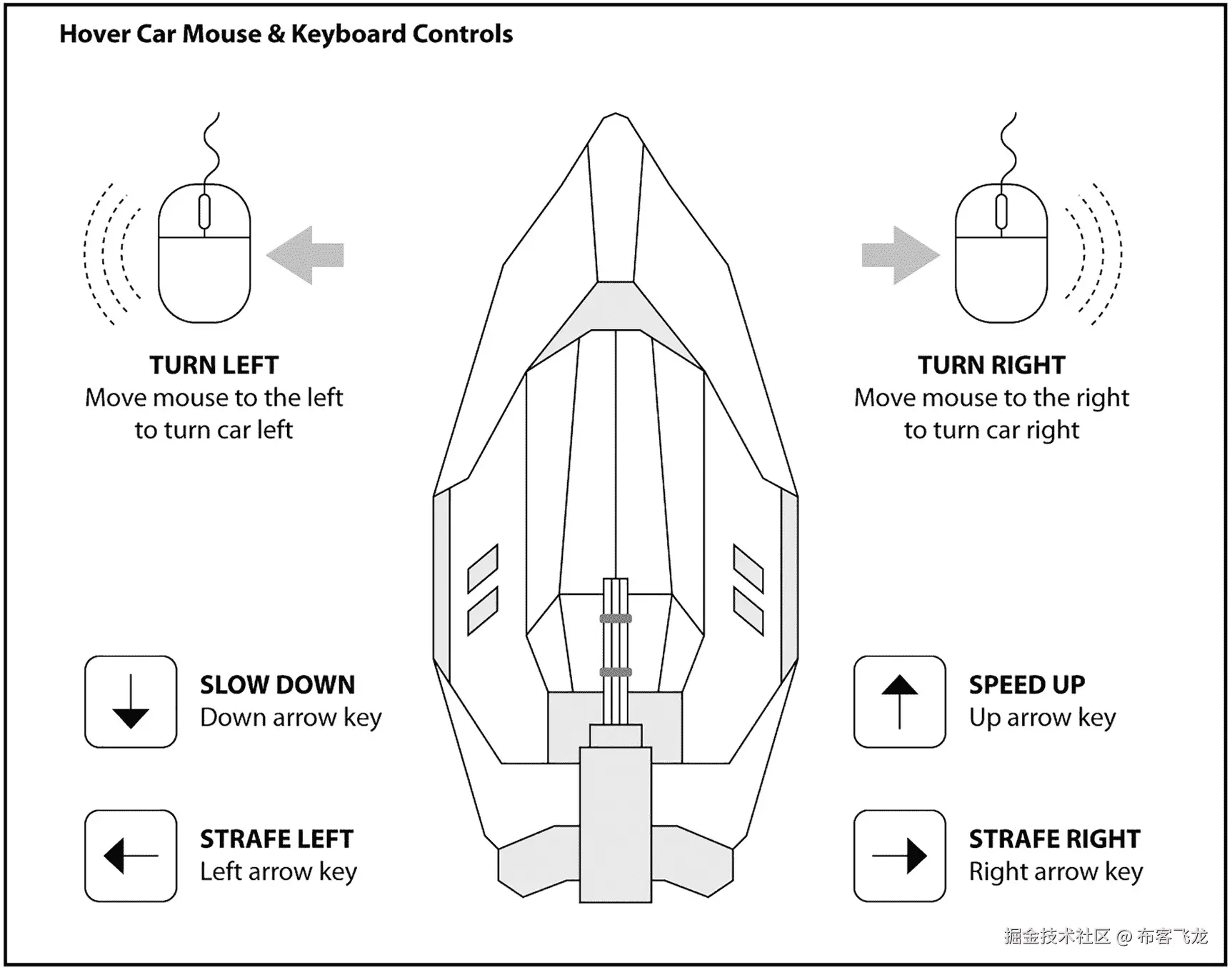 Hover Car Mouse & Keyboard Controls

TURN LEFT
Move mouse to the left to turn car left

TURN RIGHT
Move mouse to the right to turn car right

SLOW DOWN
Down arrow key

SPEED UP
Up arrow key

STRAFE LEFT
Left arrow key

STRAFE RIGHT
Right arrow key

掘金技术社区 @ 布客飞龙