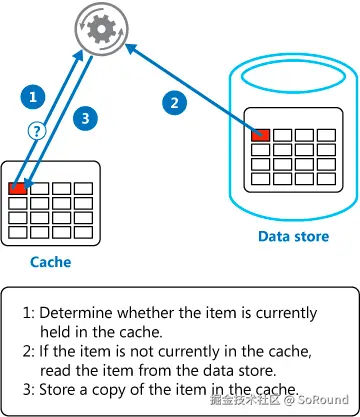 1

?

3

2

Data store

Cache

1: Determine whether the item is currently held in the cache.
2: If the item is not currently in the cache, read the item from the data store.
3: Store a copy of the item in the cache.

掘金技术社区 @ SoRound