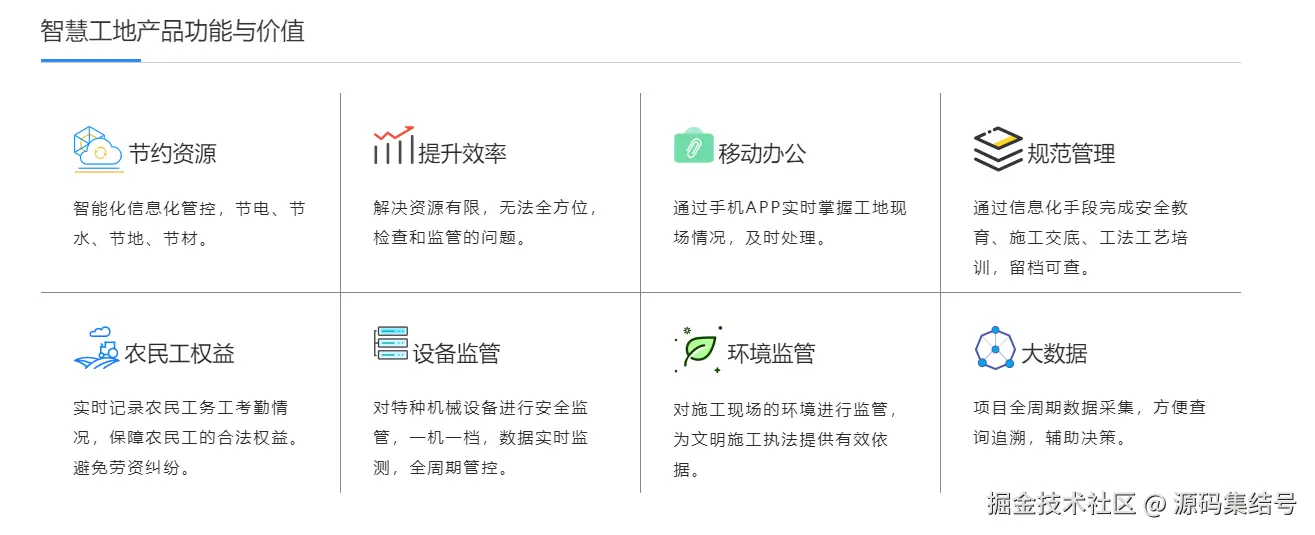 智慧工地产品功能与价值

节约资源

智能化信息化管控，节电、节水、节地、节材。

提升效率

解决资源有限，无法全方位，检查和监管的问题。

移动办公

通过手机APP实时掌握工地现场情况，及时处理。

规范管理

通过信息化手段完成安全教育、施工交底、工法工艺培训，留档可查。

农民工权益

实时记录农民工务工考勤情况，保障农民工的合法权益。避免劳资纠纷。

设备监管

对特种机械设备进行安全监管，一机一档，数据实时监测，全周期管控。

环境监管

对施工现场的环境进行监管，为文明施工执法提供有效依据。

大数据

项目全周期数据采集，方便查询追溯，辅助决策。

掘金技术社区 @ 源码集结号