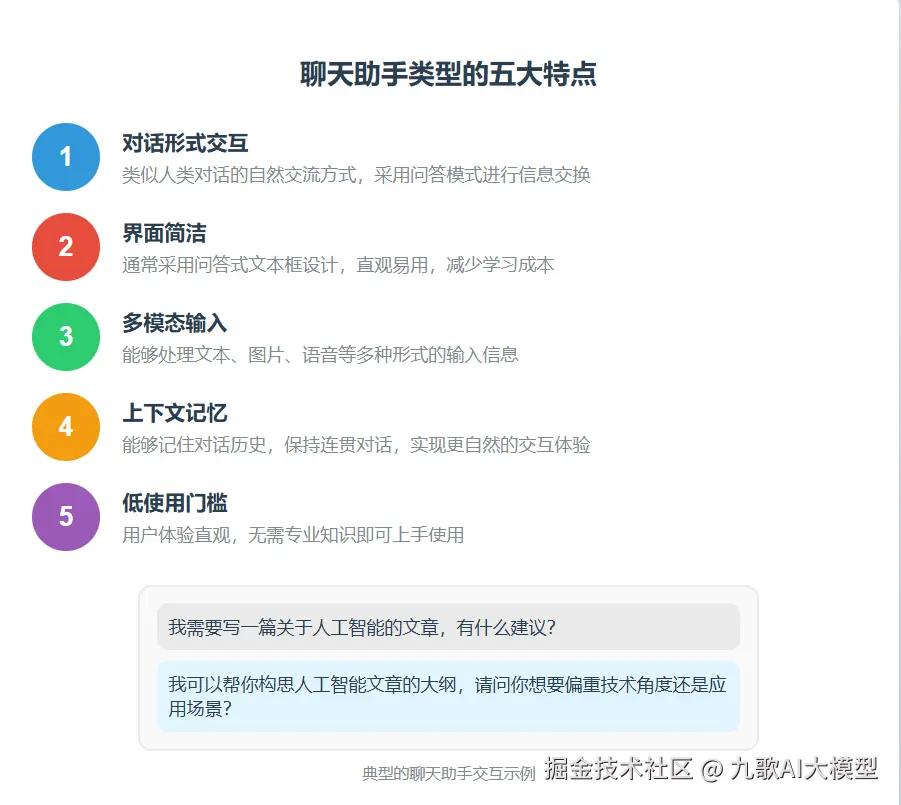 聊天助手类型的五大特点

1
对话形式交互
类似人类对话的自然交流方式，采用问答模式进行信息交换

2
界面简洁
通常采用问答式文本框设计，直观易用，减少学习成本

3
多模态输入
能够处理文本、图片、语音等多种形式的输入信息

4
上下文记忆
能够记住对话历史，保持连贯对话，实现更自然的交互体验

5
低使用门槛
用户体验直观，无需专业知识即可上手使用

我需要写一篇关于人工智能的文章，有什么建议？

我可以帮你构思人工智能文章的大纲，请问你想要偏重技术角度还是应用场景？

典型的聊天助手交互示例

掘金技术社区 @ 九歌AI大模型