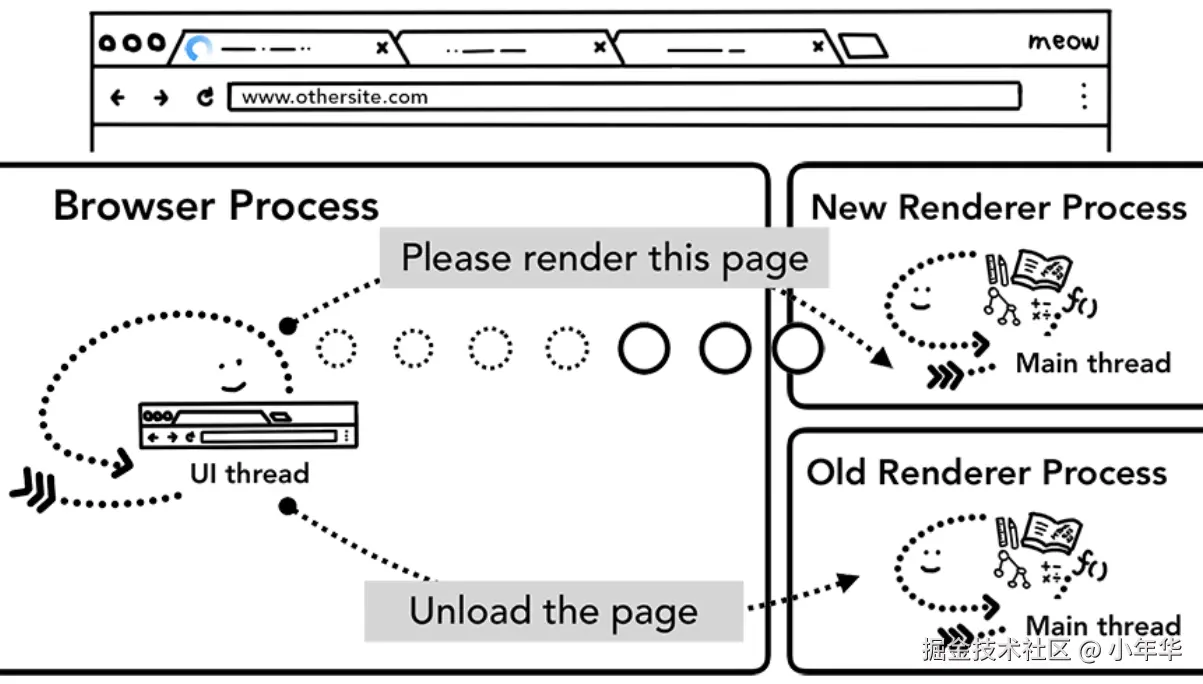 meow

www.othersite.com

Browser Process

Please render this page

UI thread

Unload the page

New Renderer Process

f()

Main thread

Old Renderer Process

f()

Main thread

掘金技术社区 @ 小年华