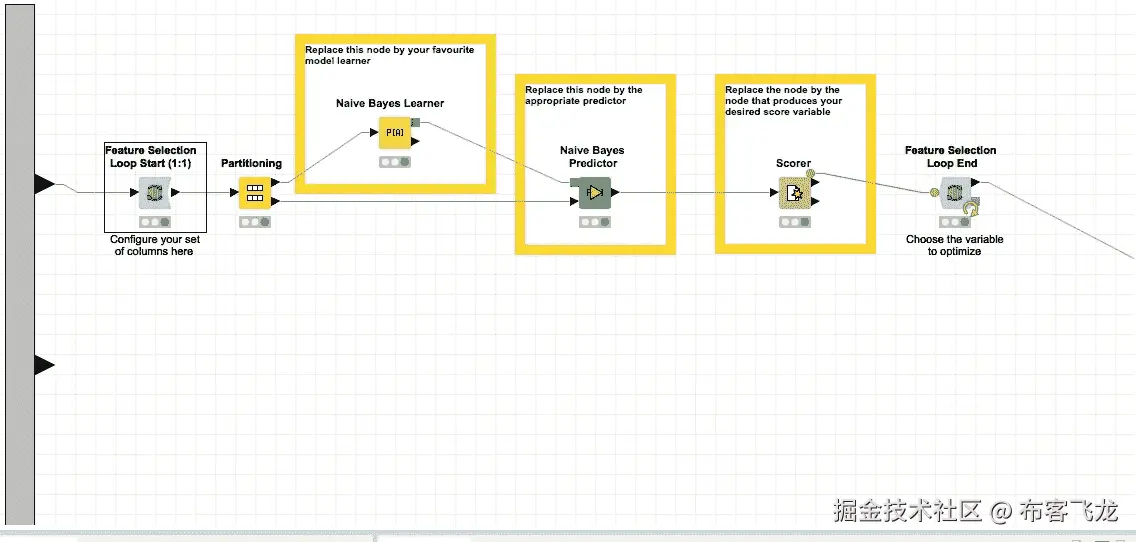 Feature Selection Loop Start (1:1)

Configure your set of columns here

Partitioning

Replace this node by your favourite model learner

Naive Bayes Learner

P(A)

Replace this node by the appropriate predictor

Naive Bayes Predictor

Replace the node by the node that produces your desired score variable

Scorer

Feature Selection Loop End

Choose the variable to optimize

掘金技术社区 @ 布客飞龙