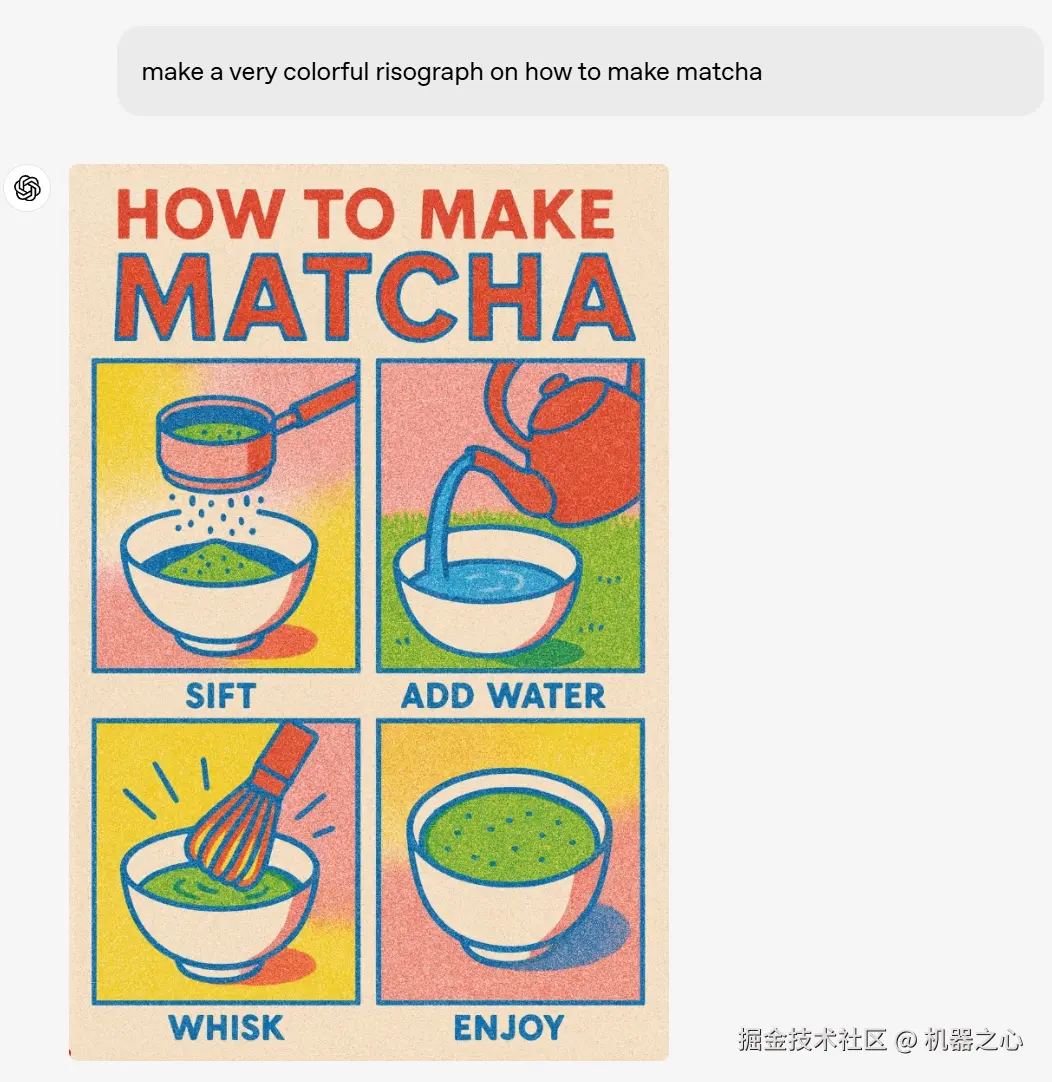 make a very colorful risograph on how to make matcha

HOW TO MAKE
MATCHA

SIFT

ADD WATER

WHISK

ENJOY

掘金技术社区 @ 机器之心