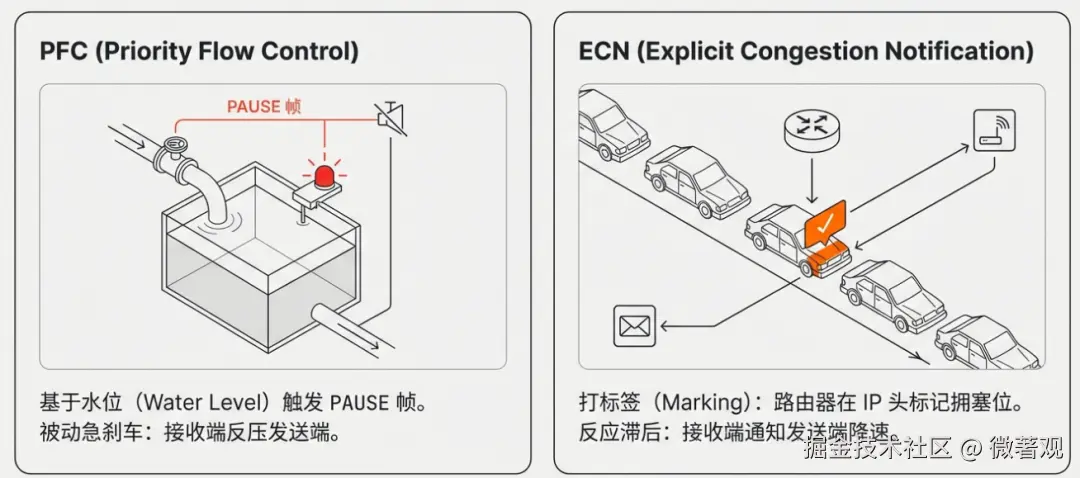 PFC (Priority Flow Control)

PAUSE 帧

基于水位（Water Level）触发 PAUSE 帧。
被动急刹车：接收端反压发送端。

ECN (Explicit Congestion Notification)

打标签（Marking）：路由器在 IP 头标记拥塞位。
反应滞后：接收端通知发送端降速。

掘金技术社区 @ 微著观