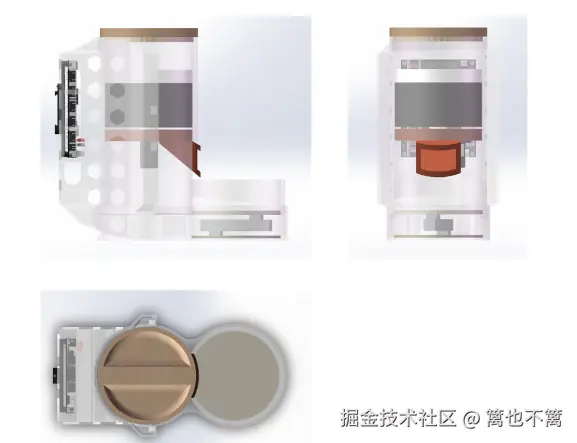 掘金技术社区 @ 篱也不篱