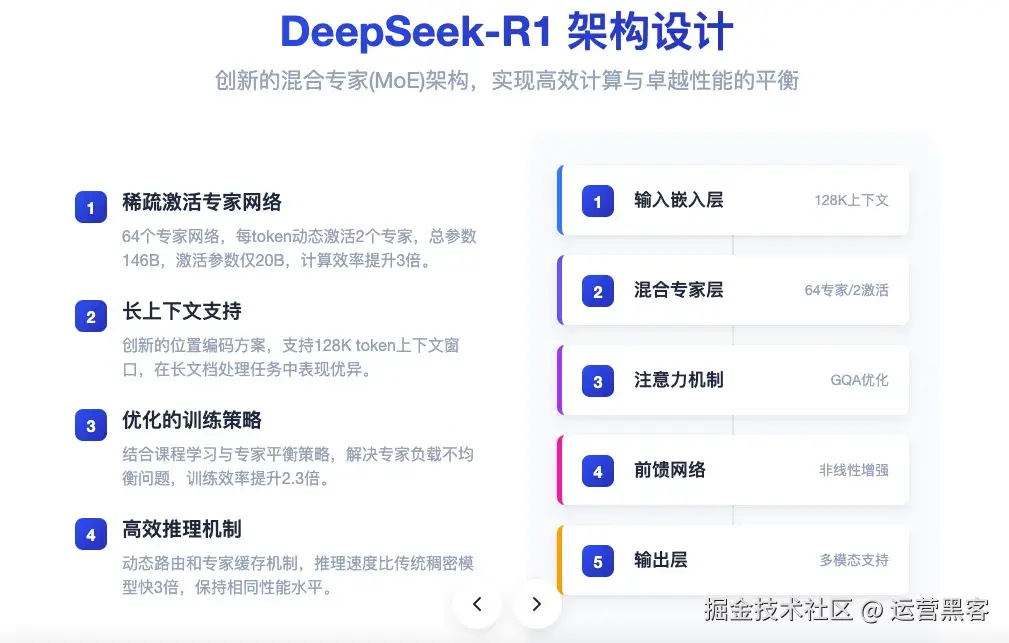 DeepSeek-R1 架构设计

创新的混合专家(MoE)架构，实现高效计算与卓越性能的平衡

1 稀疏激活专家网络

64个专家网络，每token动态激活2个专家，总参数146B，激活参数仅20B，计算效率提升3倍。

2 长上下文支持

创新的位置编码方案，支持128K token上下文窗口，在长文档处理任务中表现优异。

3 优化的训练策略

结合课程学习与专家平衡策略，解决专家负载不均衡问题，训练效率提升2.3倍。

4 高效推理机制

动态路由和专家缓存机制，推理速度比传统稠密模型快3倍，保持相同性能水平。

1 输入嵌入层 128K上下文

2 混合专家层 64专家/2激活

3 注意力机制 GQA优化

4 前馈网络 非线性增强

5 输出层 多模态支持

掘金技术社区 @ 运营黑客