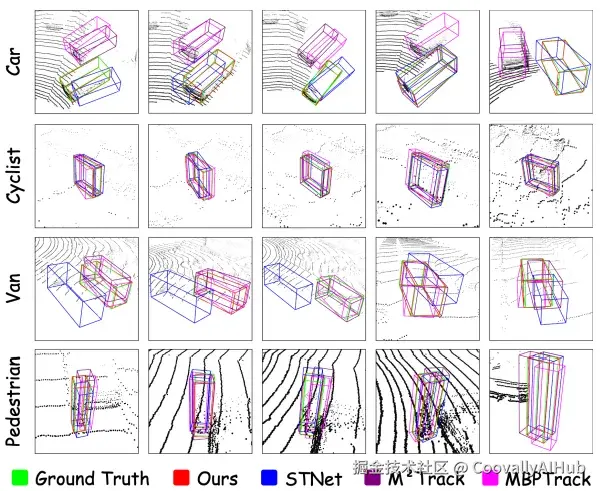 Car

Cyclist

Van

Pedestrian

Ground Truth Ours STNet $M^2$Track MBPTrack

掘金技术社区 @ CoovallyAIHub