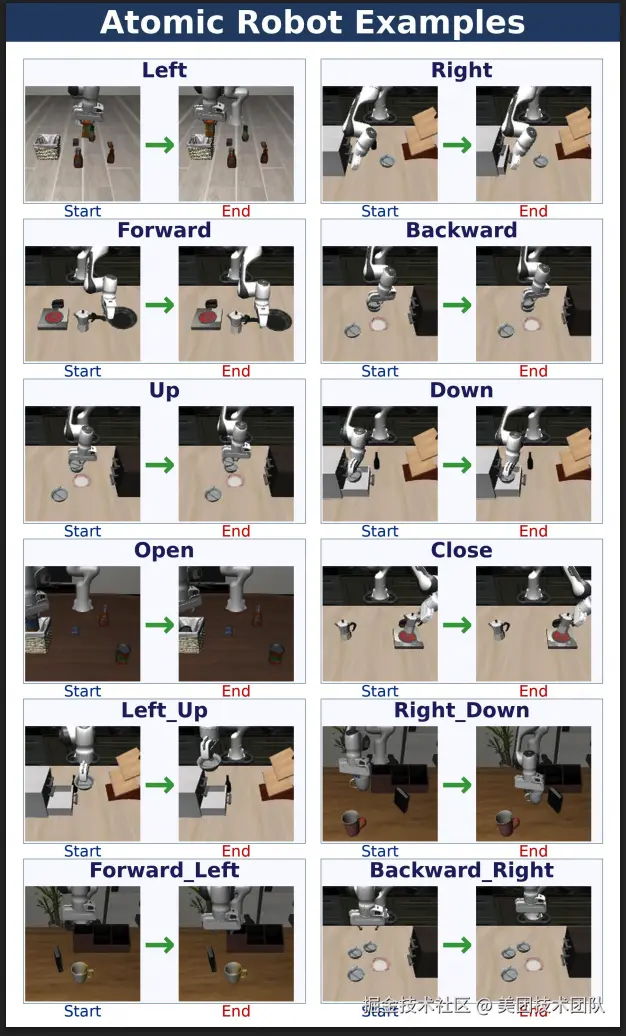 Atomic Robot Examples

Left
Start End

Right
Start End

Forward
Start End

Backward
Start End

Up
Start End

Down
Start End

Open
Start End

Close
Start End

Left_Up
Start End

Right_Down
Start End

Forward_Left
Start End

Backward_Right
Start End

掘金技术社区 @ 美团技术团队