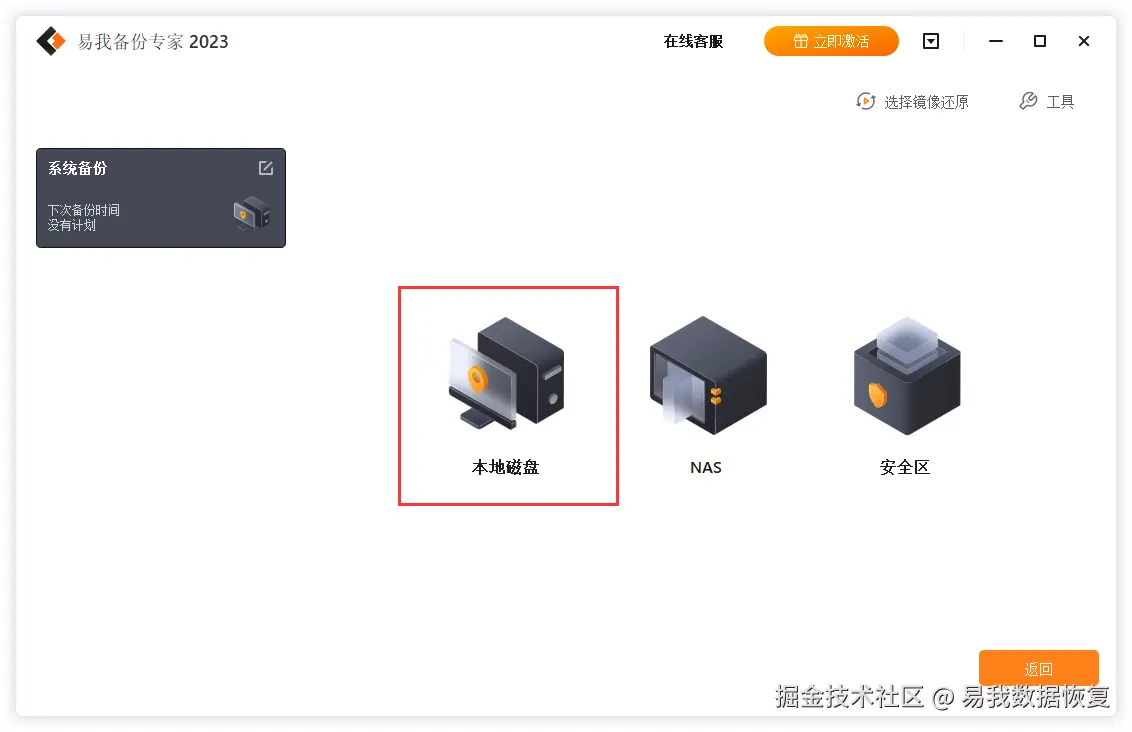 易我备份专家 2023

在线客服

立即激活

选择镜像还原

工具

系统备份

下次备份时间
没有计划

本地磁盘

NAS

安全区

返回

掘金技术社区 @ 易我数据恢复