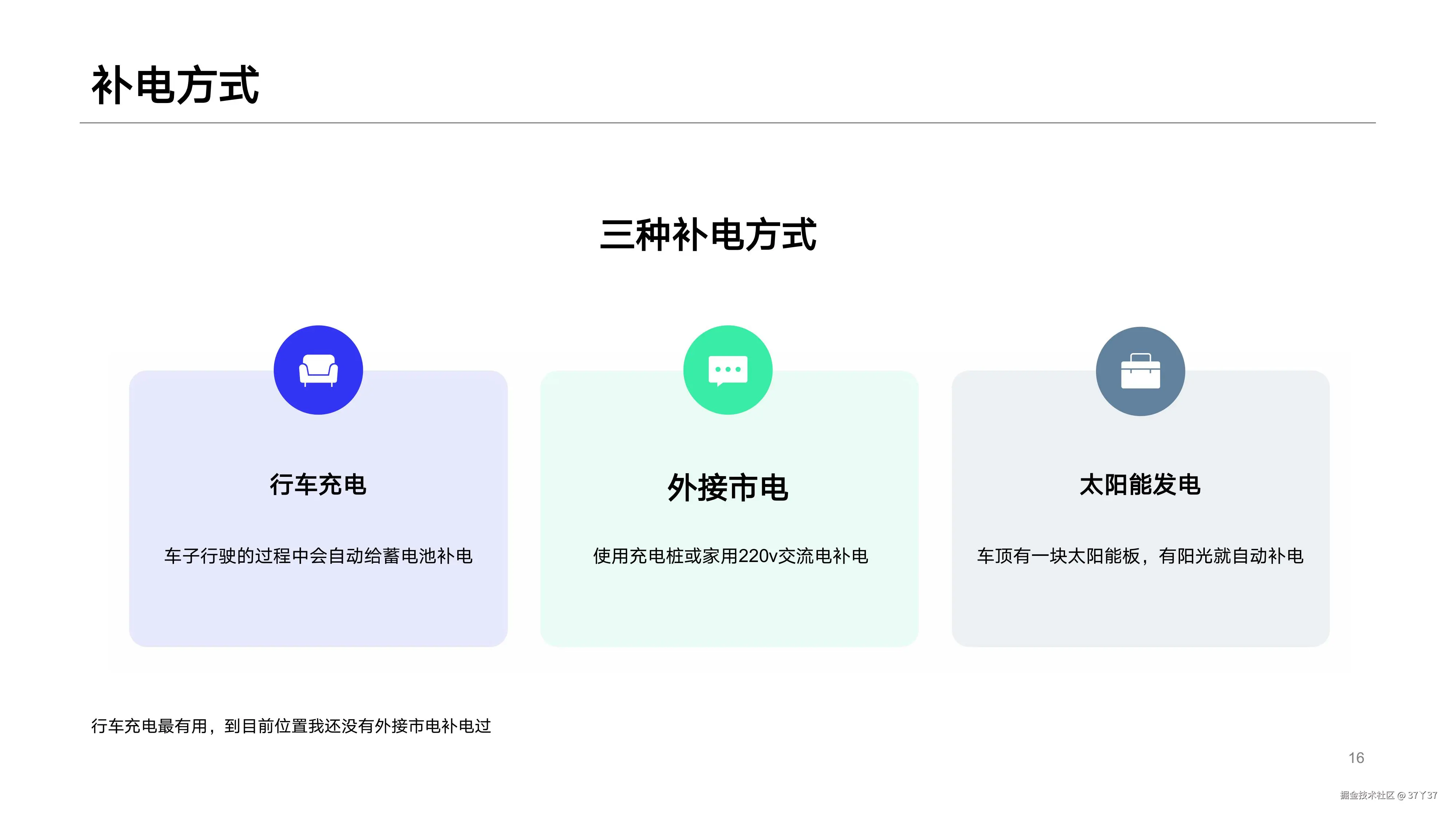 补电方式

三种补电方式

行车充电

车子行驶的过程中会自动给蓄电池补电

外接市电

使用充电桩或家用220v交流电补电

太阳能发电

车顶有一块太阳能板，有阳光就自动补电

行车充电最有用，到目前位置我还没有外接市电补电过

16

掘金技术社区 @ 37丫37