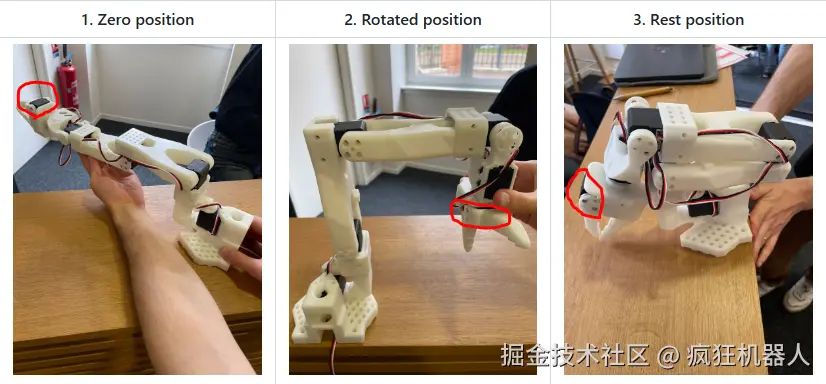 | 1. Zero position | 2. Rotated position | 3. Rest position |
|---|---|---|
| | | |

掘金技术社区 @ 疯狂机器人