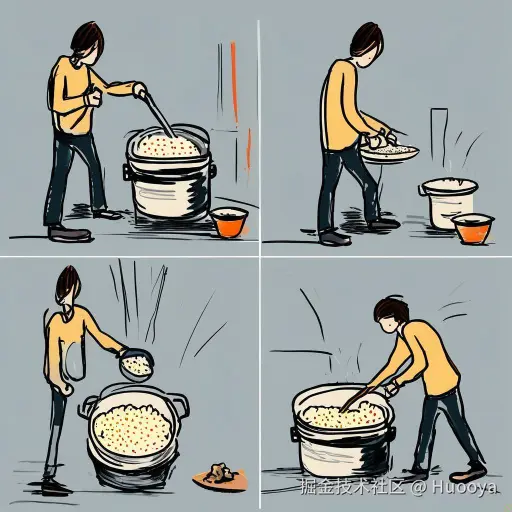 掘金技术社区 @ Huooya