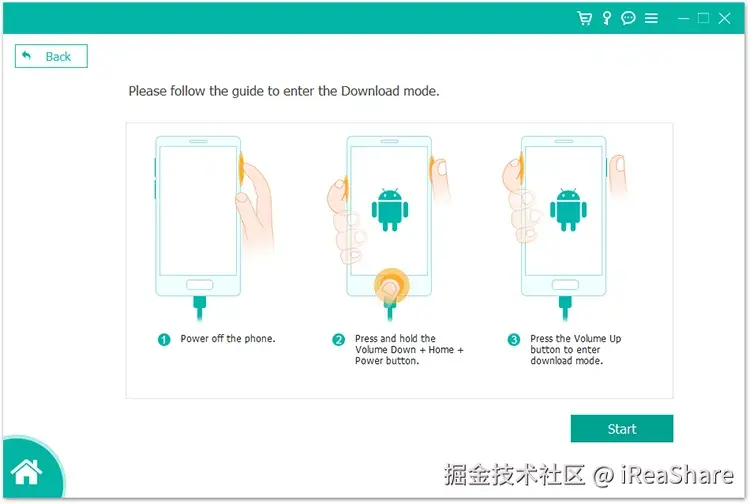 Back

Please follow the guide to enter the Download mode.

1 Power off the phone.

2 Press and hold the Volume Down + Home + Power button.

3 Press the Volume Up button to enter download mode.

Start

掘金技术社区 @ iReaShare