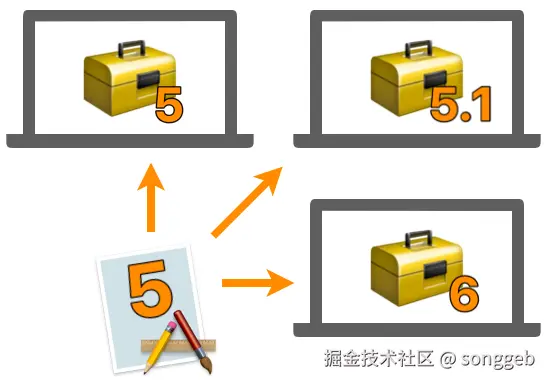 5

5.1

5

6

掘金技术社区 @ songgeb