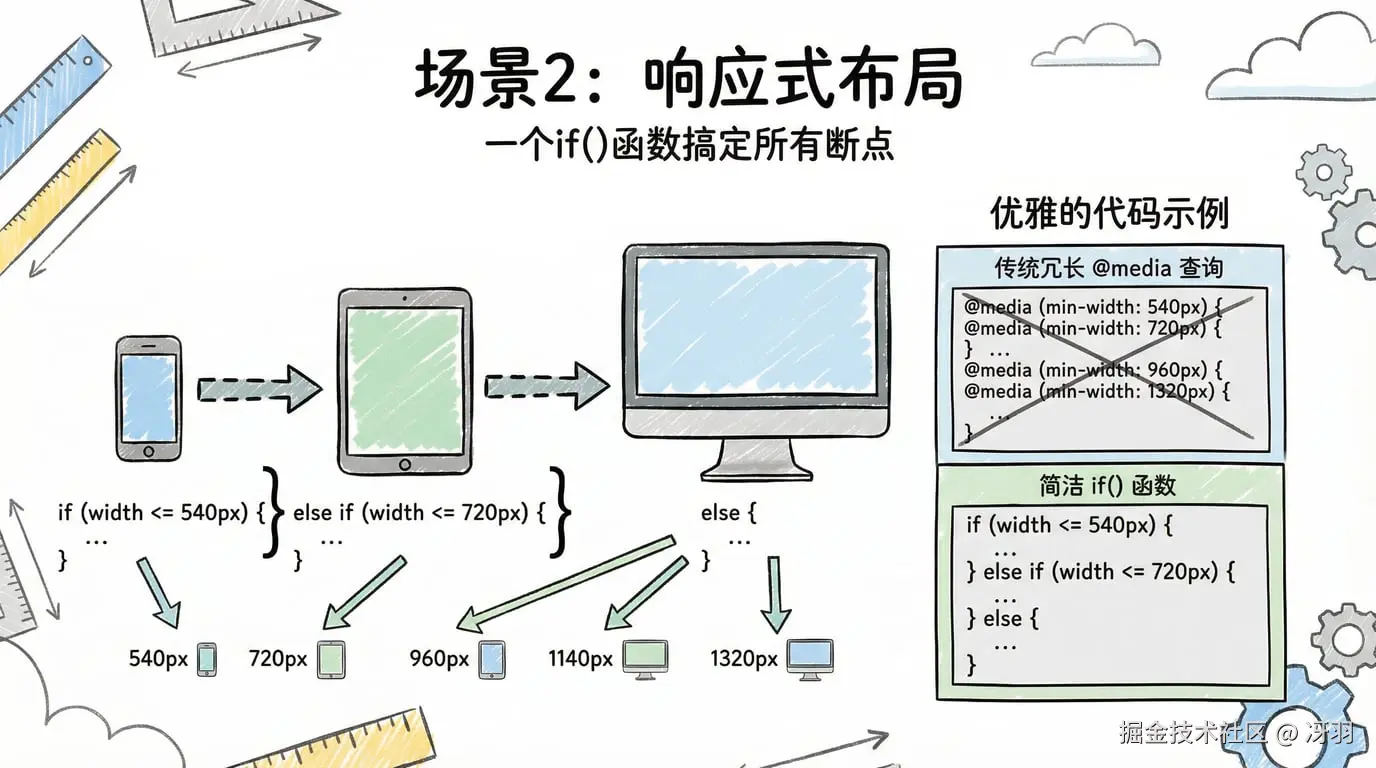 场景2：响应式布局

一个if()函数搞定所有断点

if (width <= 540px) {
…
}

else if (width <= 720px) {
…
}

else {
…
}

540px

720px

960px

1140px

1320px

优雅的代码示例

传统冗长 @media 查询

@media (min-width: 540px) {
@media (min-width: 720px) {
} …
@media (min-width: 960px) {
@media (min-width: 1320px) {
…
}

简洁 if() 函数

if (width <= 540px) {
…
} else if (width <= 720px) {
…
} else {
…
}

掘金技术社区 @ 冴羽