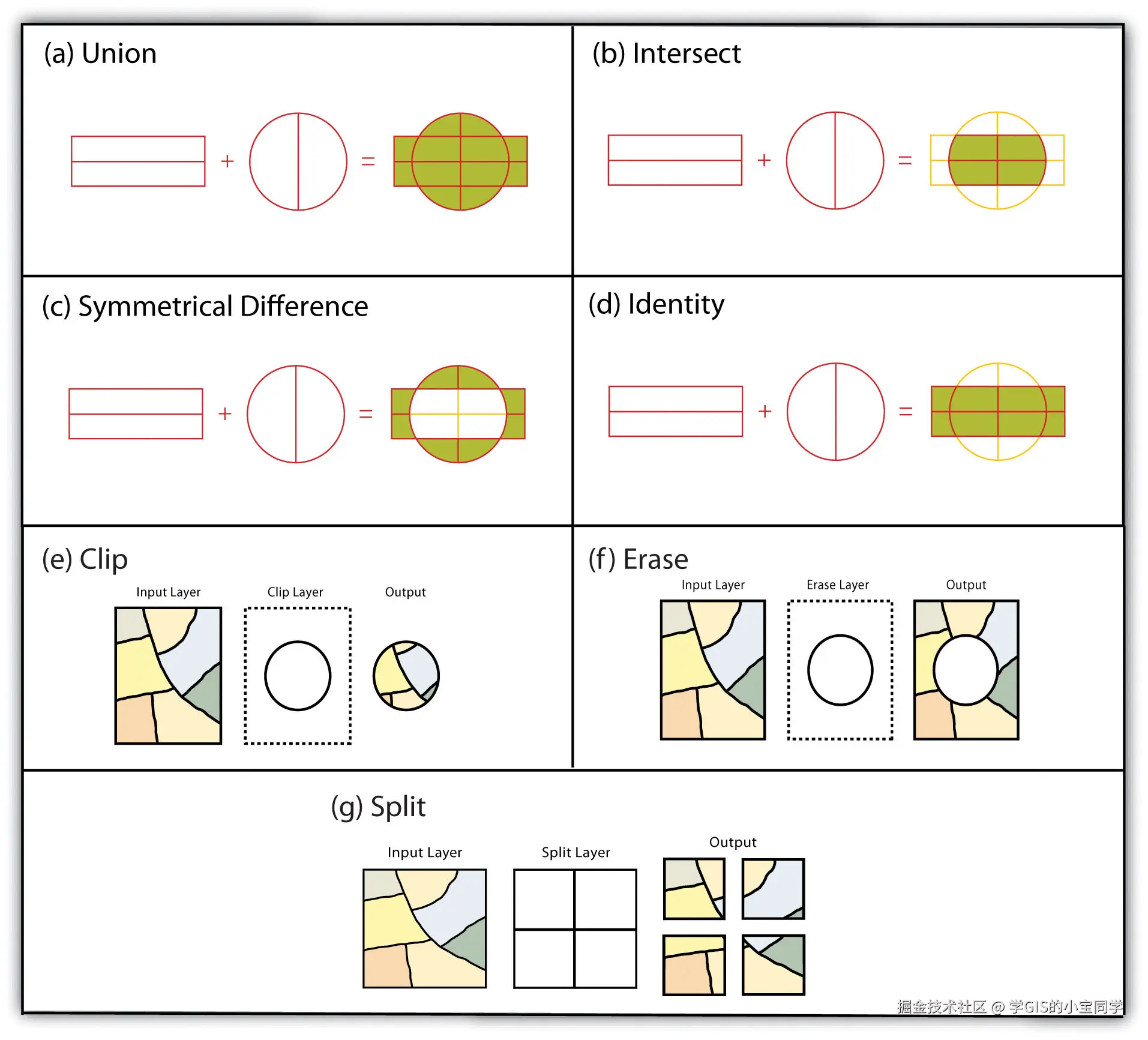 (a) Union

+ =

(b) Intersect

+ =

(c) Symmetrical Difference

+ =

(d) Identity

+ =

(e) Clip

Input Layer

Clip Layer

Output

(f) Erase

Input Layer

Erase Layer

Output

(g) Split

Input Layer

Split Layer

Output

掘金技术社区 @ 学GIS的小宝同学