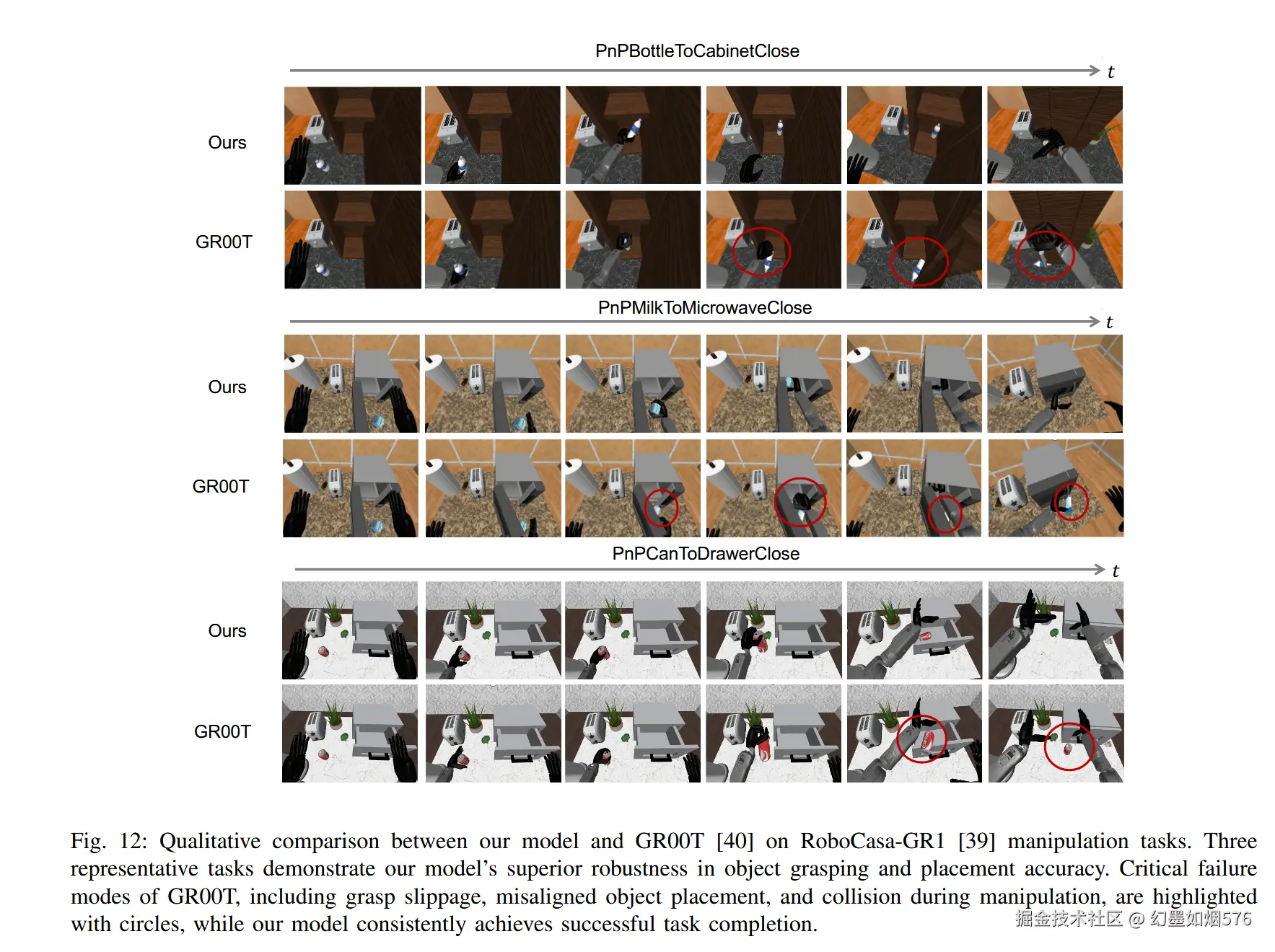 PnPBottleToCabinetClose

$t$

Ours

GR00T

PnPMilkToMicrowaveClose

$t$

Ours

GR00T

PnPCanToDrawerClose

$t$

Ours

GR00T

Fig. 12: Qualitative comparison between our model and GR00T [40] on RoboCasa-GR1 [39] manipulation tasks. Three representative tasks demonstrate our model's superior robustness in object grasping and placement accuracy. Critical failure modes of GR00T, including grasp slippage, misaligned object placement, and collision during manipulation, are highlighted with circles, while our model consistently achieves successful task completion.

掘金技术社区 @ 幻墨如烟576