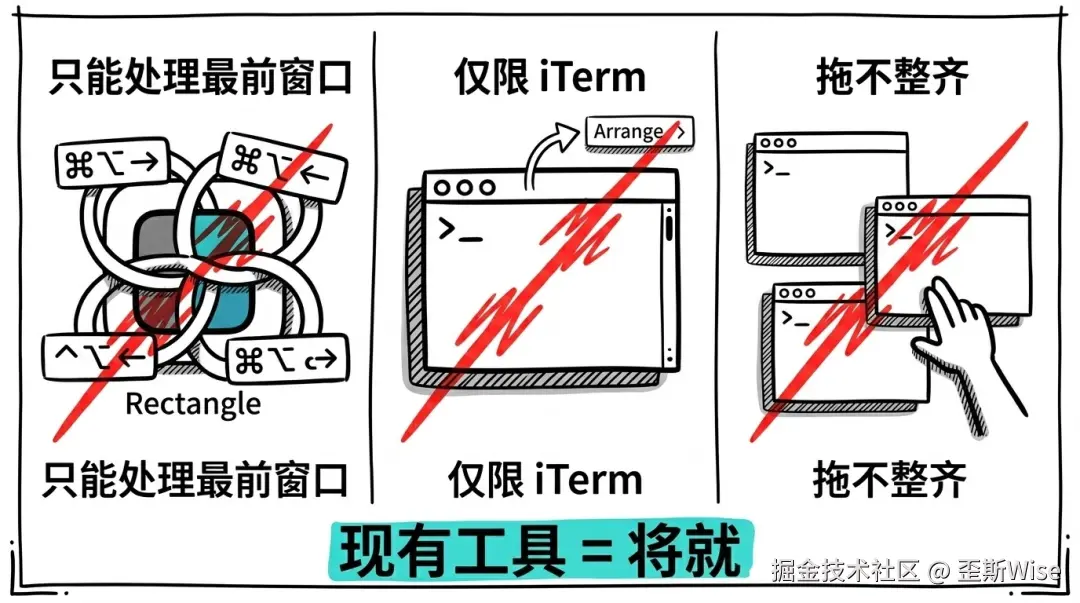 只能处理最前窗口

⌘⌥→
⌘⌥←
^⌥←
⌘⌥↩
Rectangle

只能处理最前窗口

仅限 iTerm

Arrange >
>_

仅限 iTerm

拖不整齐

>_
>_
>_

拖不整齐

现有工具 = 将就

掘金技术社区 @ 歪斯Wise