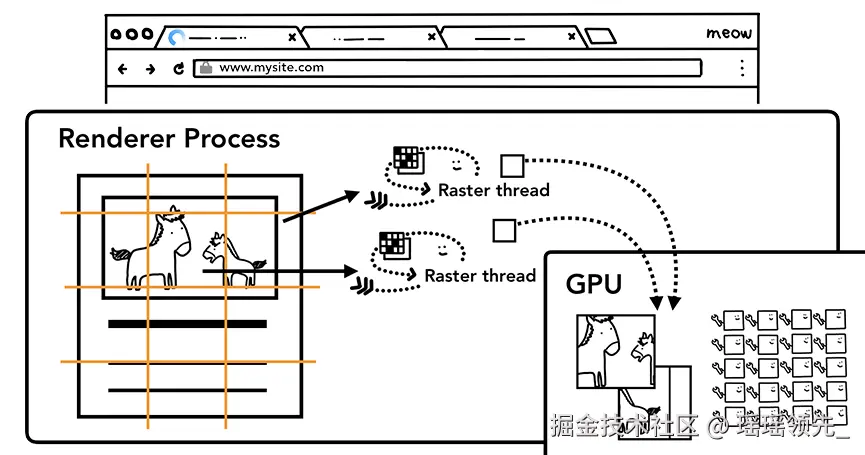 meow

www.mysite.com

Renderer Process

Raster thread

Raster thread

GPU

掘金技术社区 @ 瑶瑶领先_